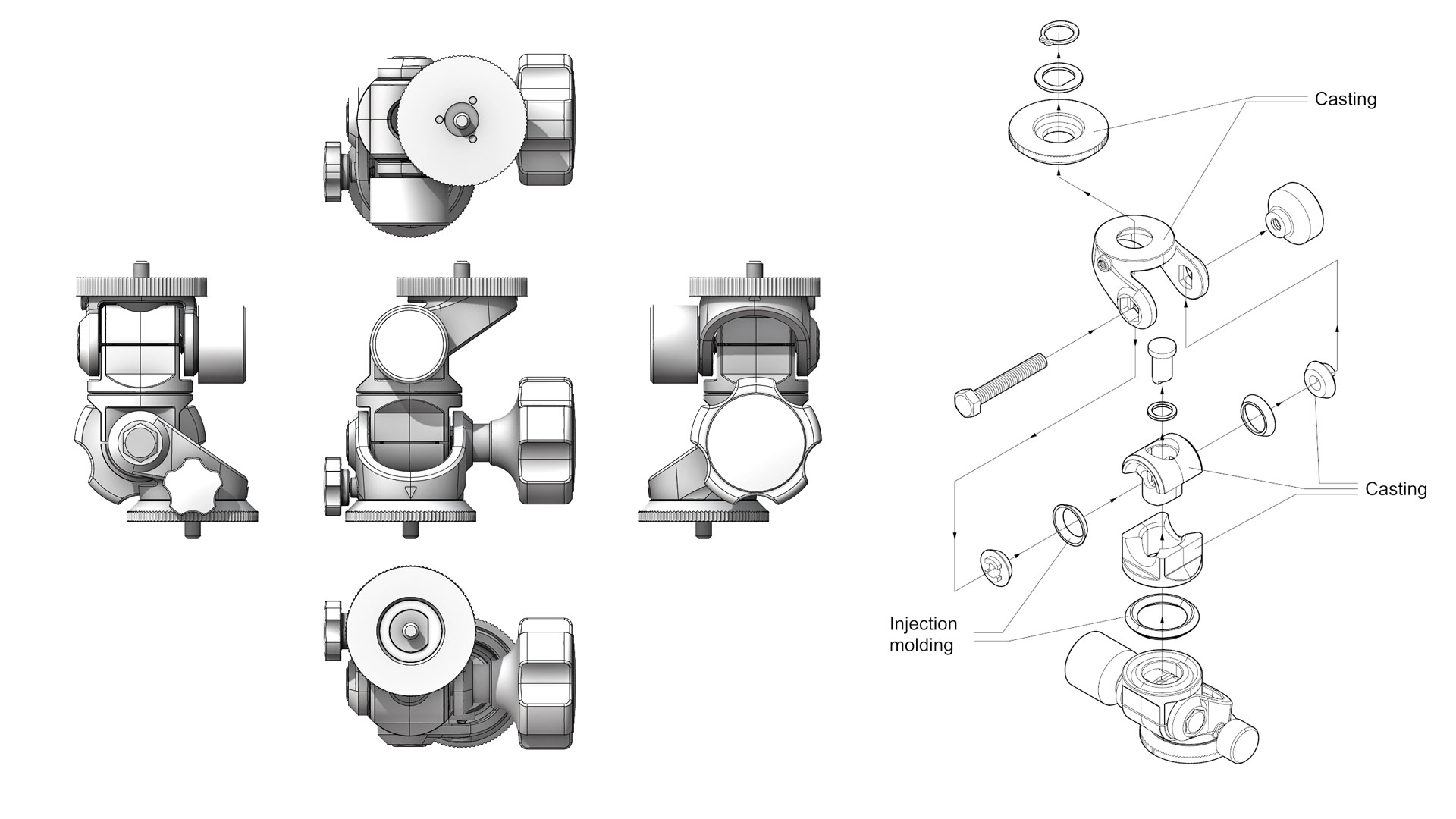 Casting

Casting

Injection molding